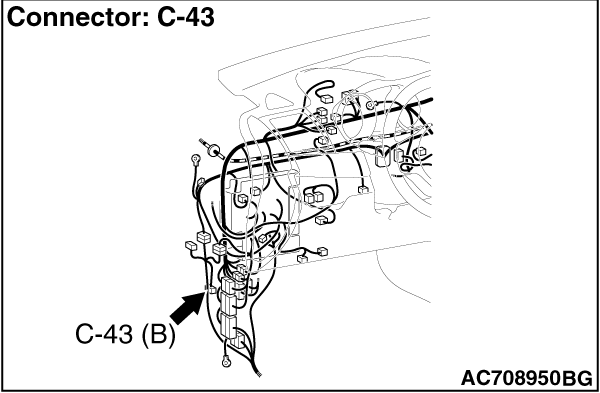 Connector: C-43

C-43 (B)

AC708950BG