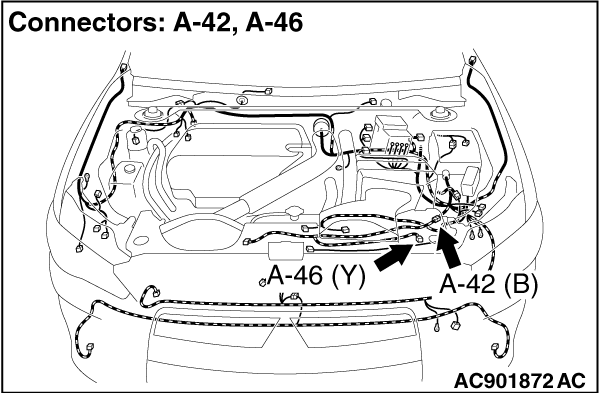 Connectors: A-42, A-46

A-46 (Y)

A-42 (B)

AC901872 AC