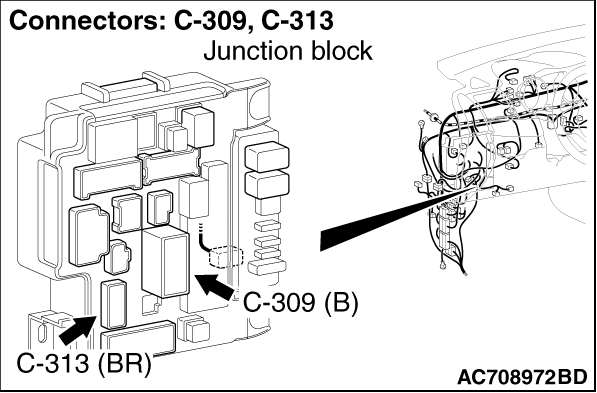 Connectors: C-309, C-313

Junction block

C-309 (B)

C-313 (BR)

AC708972BD