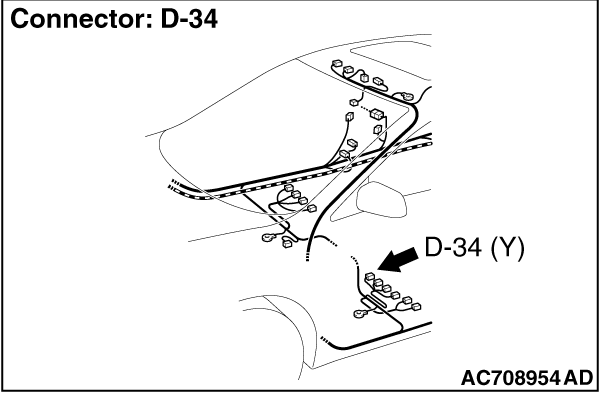 Connector: D-34

D-34 (Y)

AC708954 AD