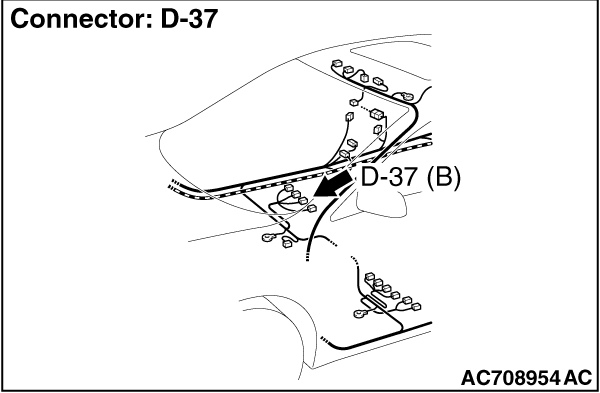 Connector: D-37

D-37 (B)

AC708954 AC