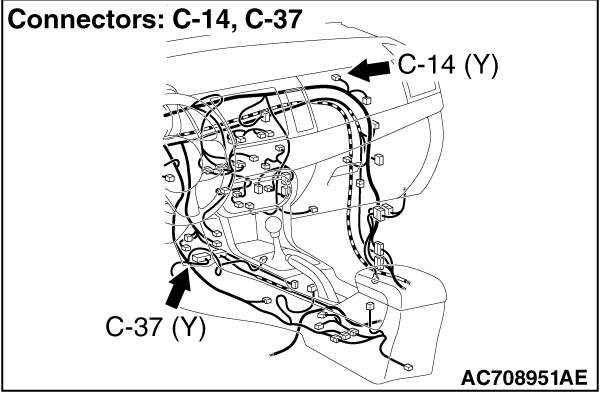 Connectors: C-14, C-37

C-14 (Y)

C-37 (Y)

AC708951AE