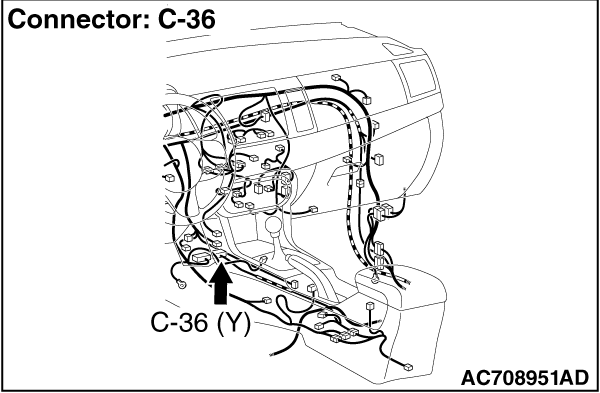 Connector: C-36

C-36 (Y)

AC708951AD