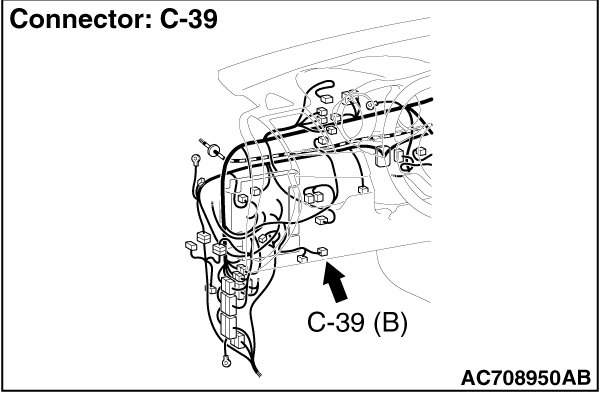 Connector: C-39

C-39 (B)

AC708950AB