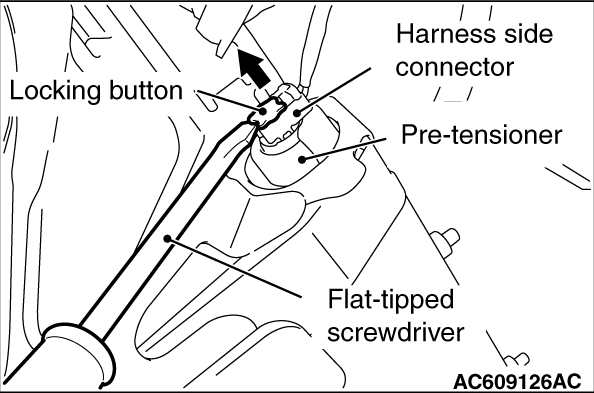 Harness side connector

Locking button

Pre-tensioner

Flat-tipped screwdriver

AC609126AC