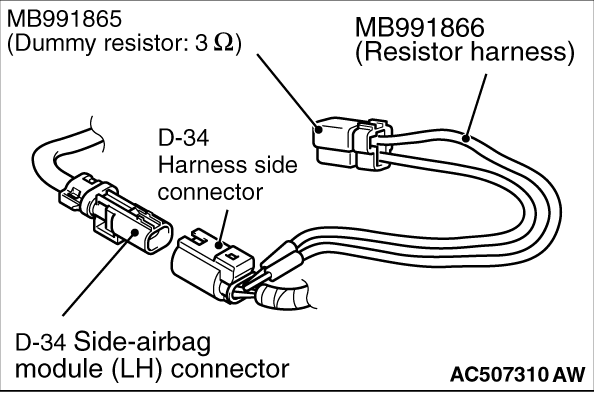 MB991865
(Dummy resistor: 3 $\Omega$)

MB991866
(Resistor harness)

D-34
Harness side
connector

D-34 Side-airbag
module (LH) connector

AC507310 AW