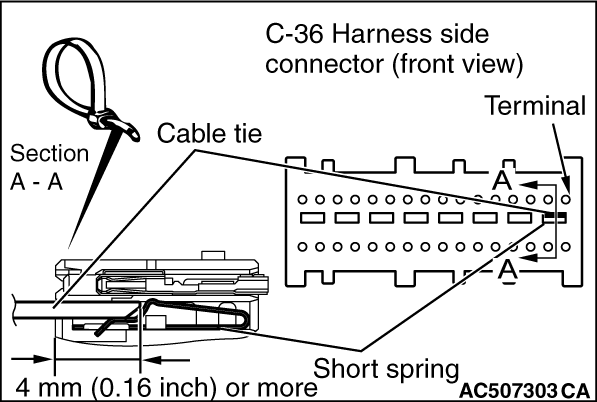 C-36 Harness side connector (front view)

Terminal

Cable tie

Section A - A

A

A

Short spring

4 mm (0.16 inch) or more

AC507303 CA