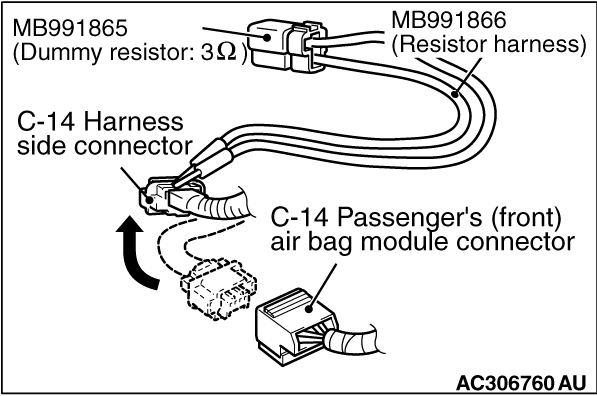 MB991865
(Dummy resistor: $3\Omega$)

MB991866
(Resistor harness)

C-14 Harness side connector

C-14 Passenger's (front) air bag module connector

AC306760 AU