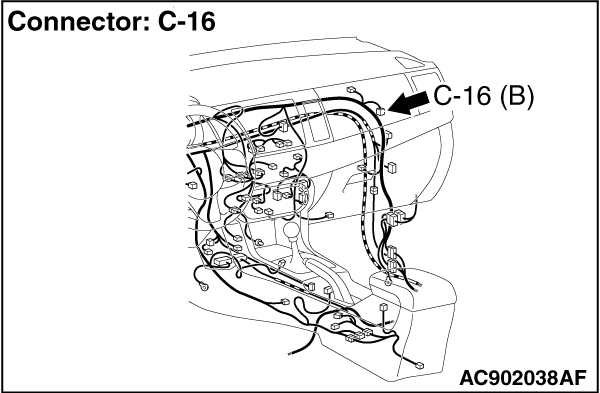 Connector: C-16

C-16 (B)

AC902038AF