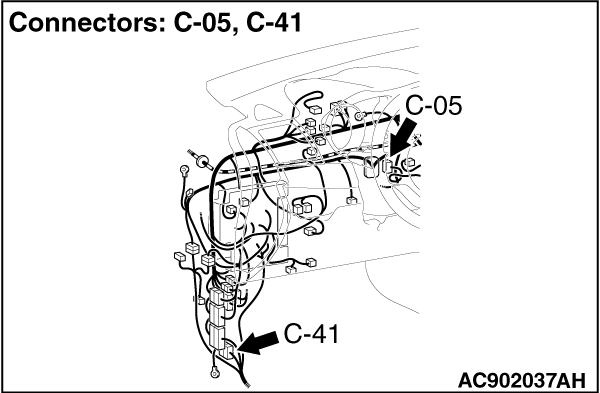 Connectors: C-05, C-41

C-05

C-41

AC902037AH