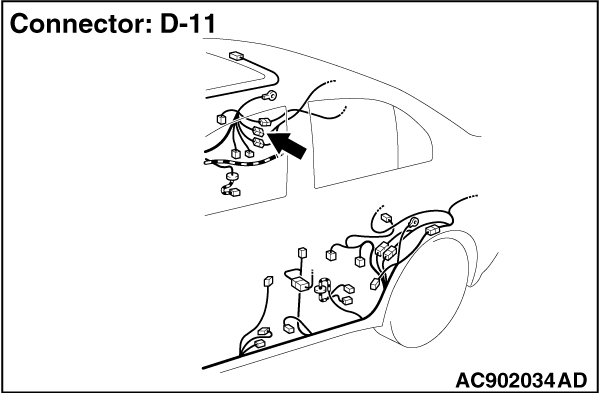 Connector: D-11

AC902034AD