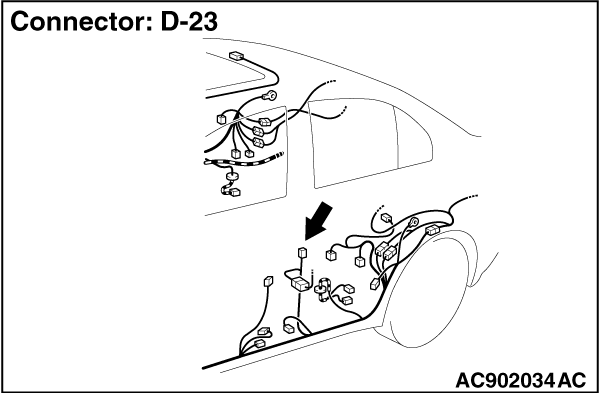 Connector: D-23

AC902034AC