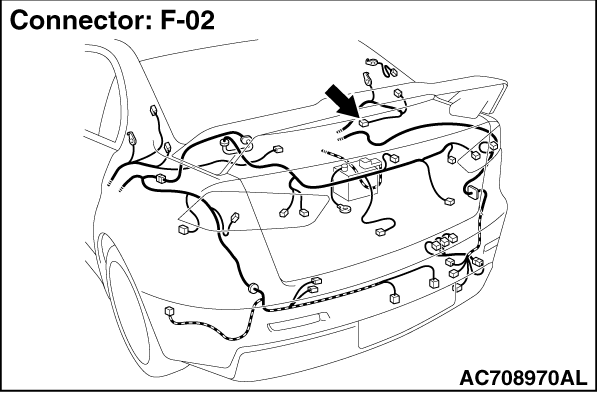 Connector: F-02

AC708970AL