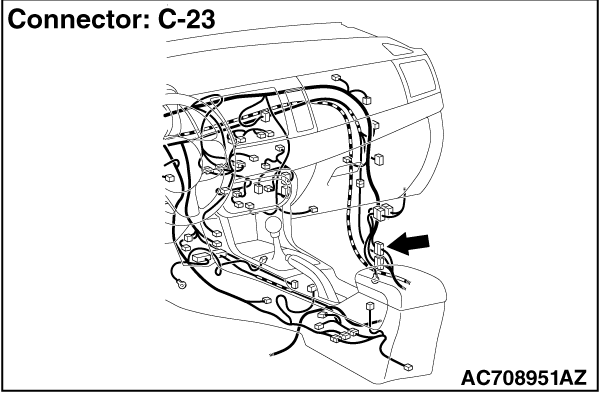 Connector: C-23

AC708951AZ