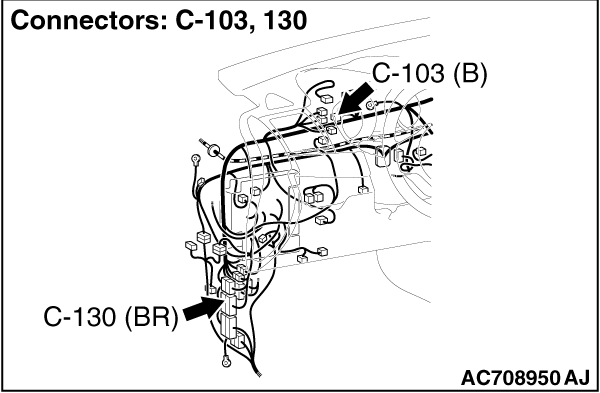 Connectors: C-103, 130

C-103 (B)

C-130 (BR)

AC708950 AJ