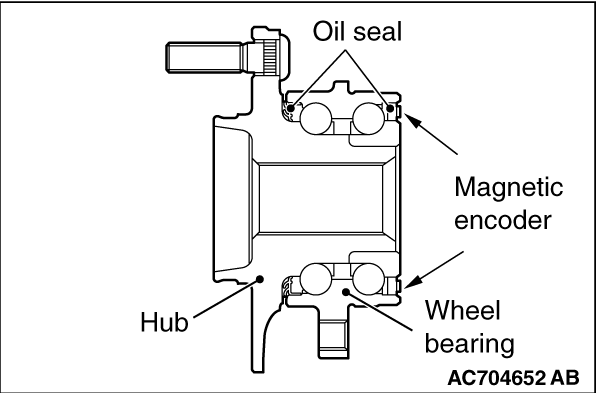 Oil seal

Magnetic encoder

Hub

Wheel bearing

AC704652 AB