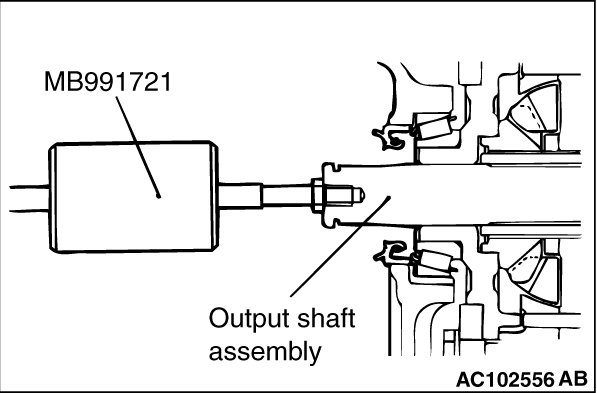 MB991721

Output shaft assembly

AC102556 AB