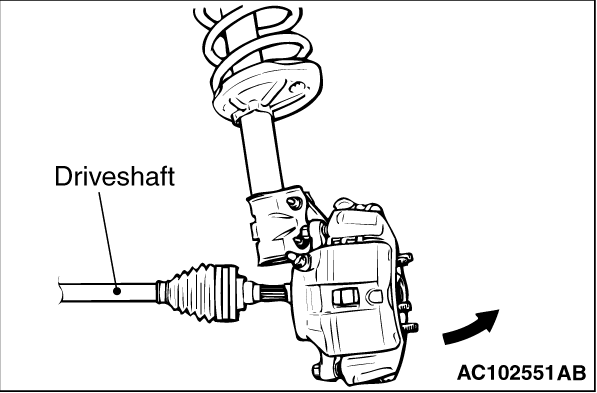 Driveshaft

AC102551AB