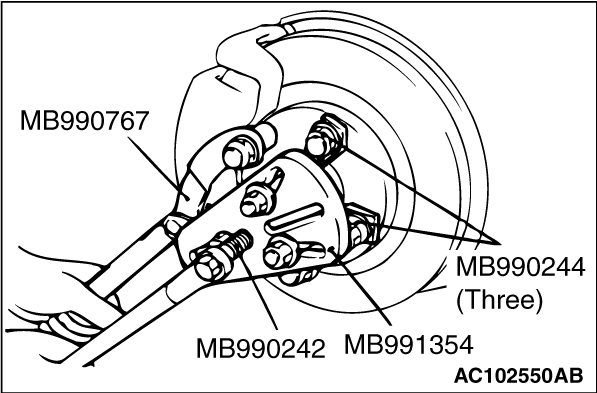 MB990767

MB990244
(Three)

MB990242

MB991354

AC102550AB