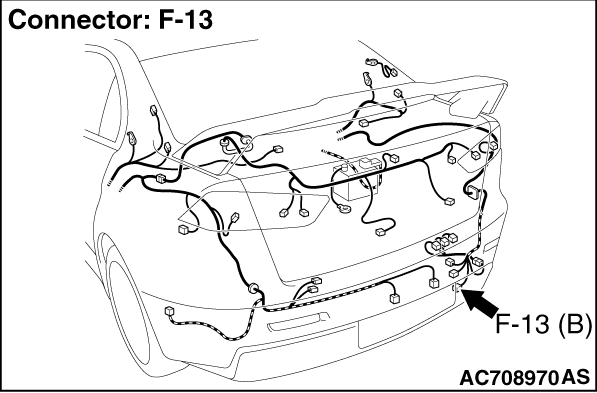 Connector: F-13

F-13 (B)

AC708970AS