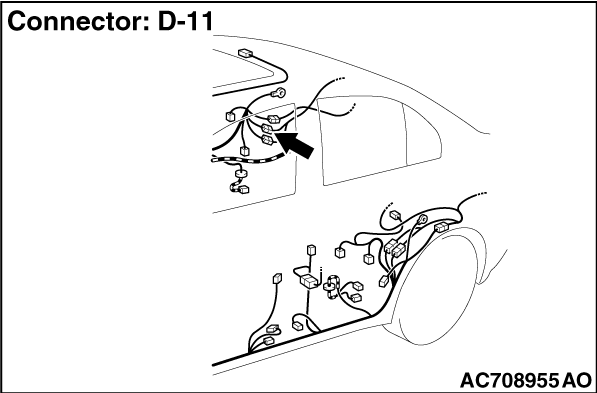 Connector: D-11

AC708955 AO