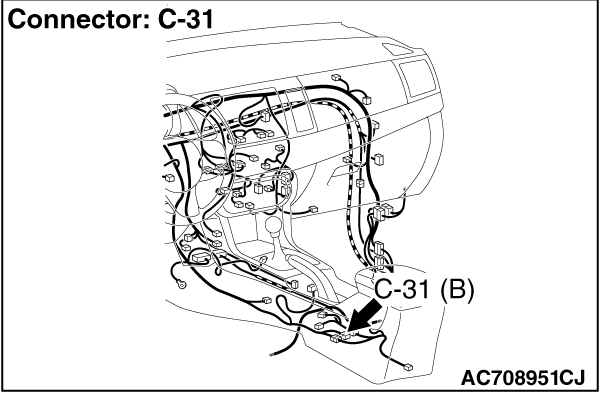 Connector: C-31

C-31 (B)

AC708951CJ