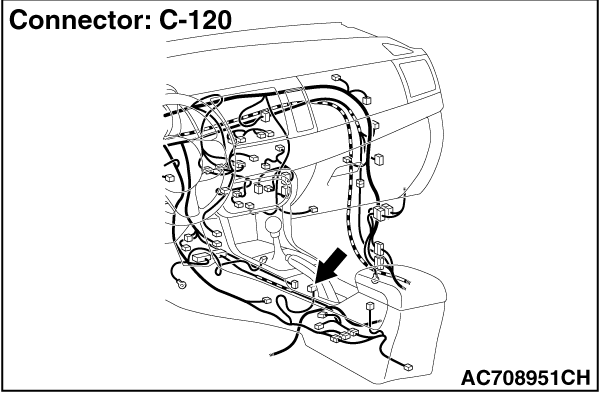 Connector: C-120

AC708951CH