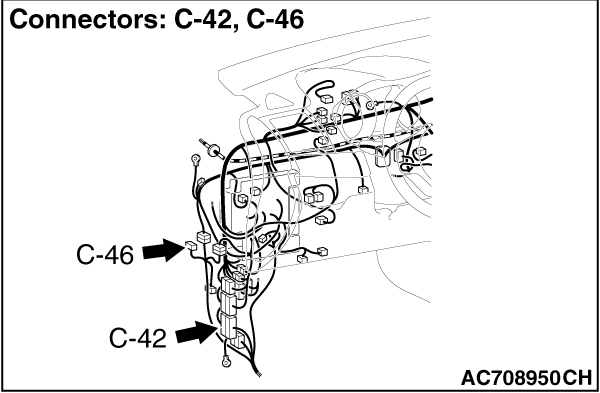 Connectors: C-42, C-46

C-46

C-42

AC708950CH