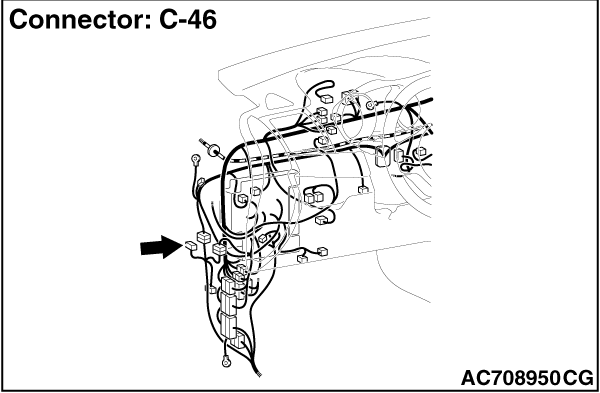 Connector: C-46

AC708950CG