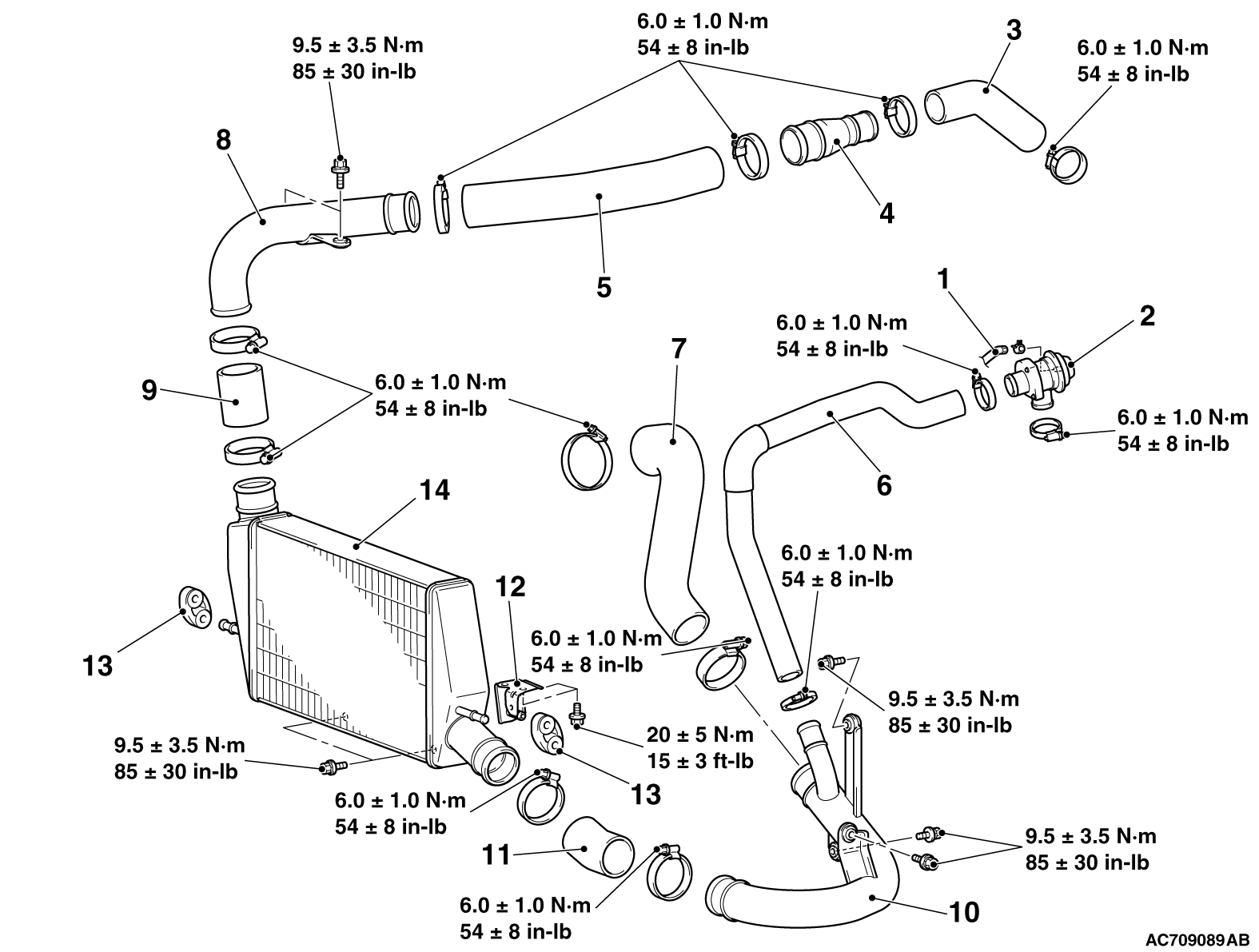 9.5 ± 3.5 N·m
85 ± 30 in-lb

6.0 ± 1.0 N·m
54 ± 8 in-lb

3

6.0 ± 1.0 N·m
54 ± 8 in-lb

8

4

5

1

2

6.0 ± 1.0 N·m
54 ± 8 in-lb

7

9

6.0 ± 1.0 N·m
54 ± 8 in-lb

6.0 ± 1.0 N·m
54 ± 8 in-lb

6

14

6.0 ± 1.0 N·m
54 ± 8 in-lb

12

13

6.0 ± 1.0 N·m
54 ± 8 in-lb

9.5 ± 3.5 N·m
85 ± 30 in-lb

20 ± 5 N·m
15 ± 3 ft-lb

9.5 ± 3.5 N·m
85 ± 30 in-lb

13

6.0 ± 1.0 N·m
54 ± 8 in-lb

11

9.5 ± 3.5 N·m
85 ± 30 in-lb

6.0 ± 1.0 N·m
54 ± 8 in-lb

10

AC709089AB