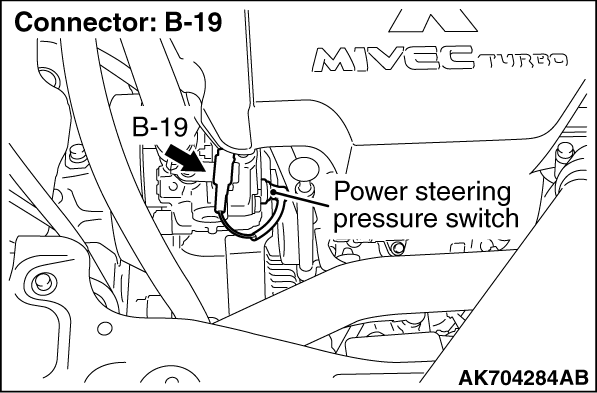 Connector: B-19

MIVEC TURBO

B-19

Power steering pressure switch

AK704284AB