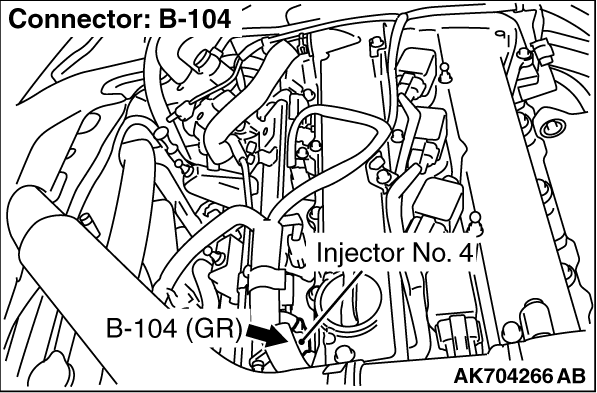 Connector: B-104

Injector No. 4

B-104 (GR)

AK704266 AB