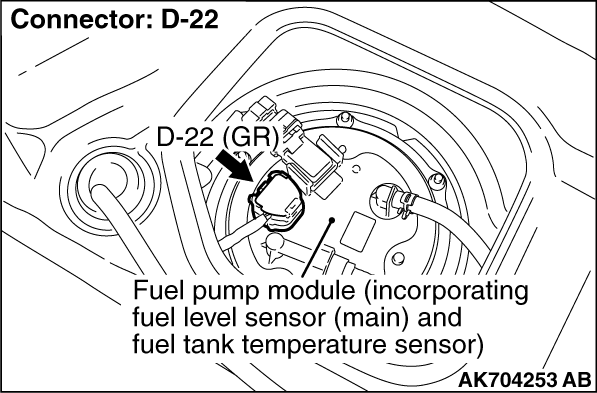 Connector: D-22

D-22 (GR)

Fuel pump module (incorporating fuel level sensor (main) and fuel tank temperature sensor)

AK704253 AB