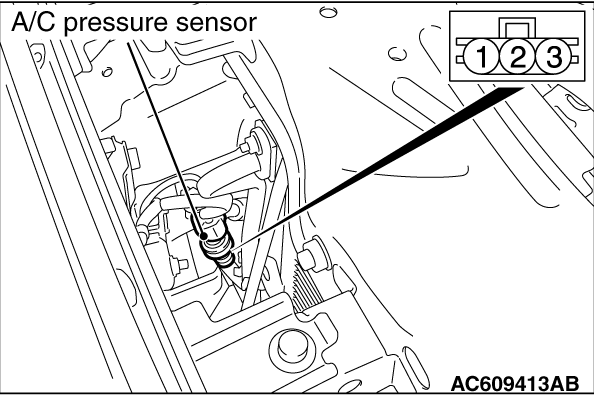 A/C pressure sensor

1 2 3

AC609413AB