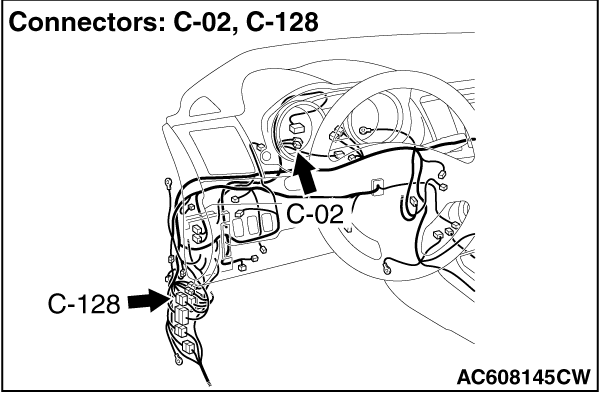 Connectors: C-02, C-128

C-02

C-128

AC608145CW