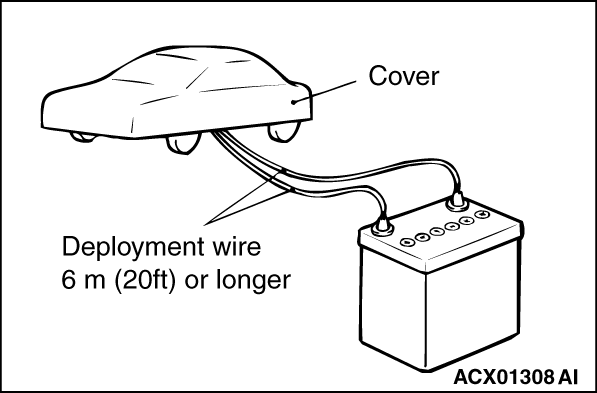 Cover

Deployment wire
6 m (20ft) or longer

ACX01308 AI