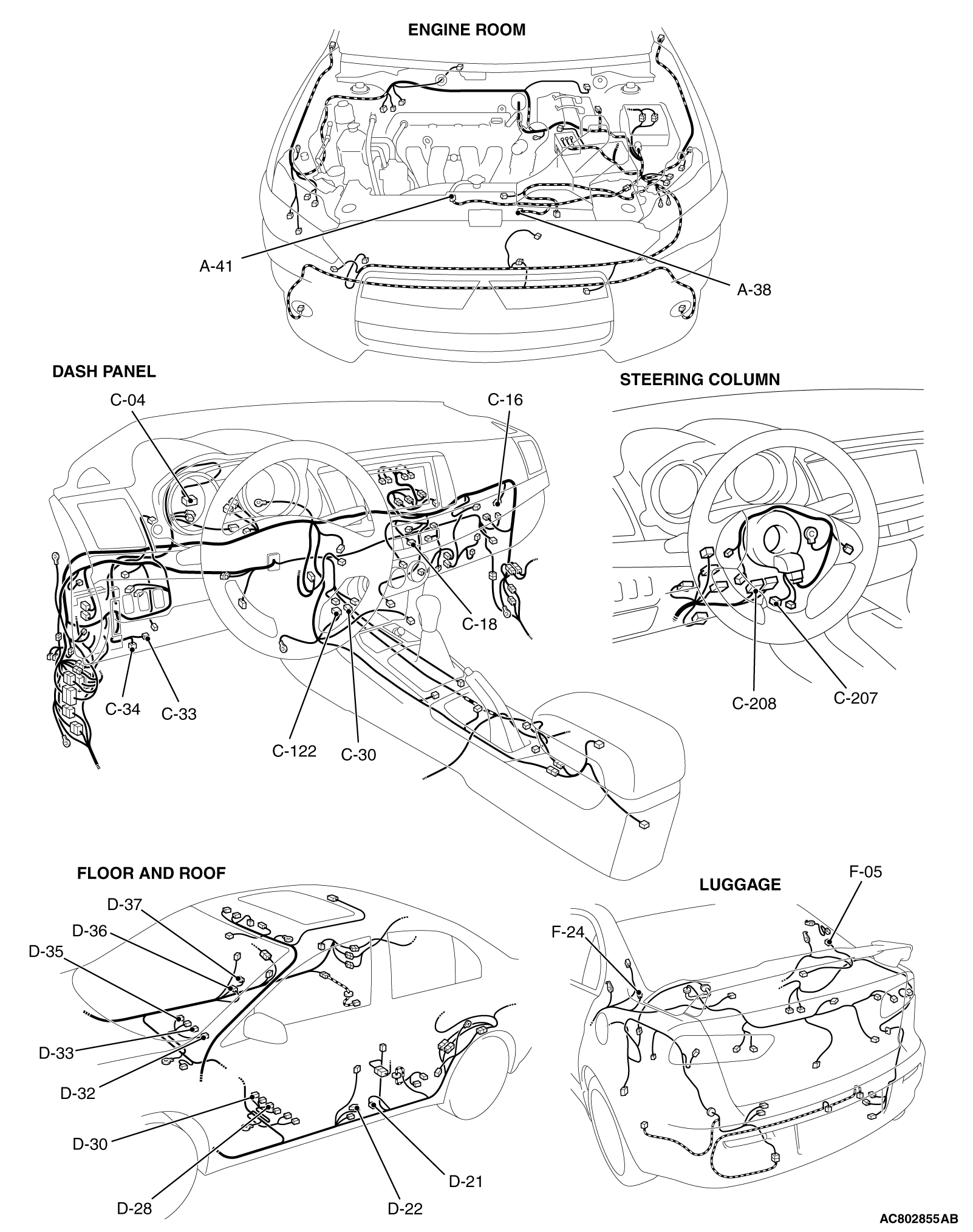 ENGINE ROOM

A-41

A-38

DASH PANEL

C-04

C-16

C-18

C-34

C-33

C-122

C-30

STEERING COLUMN

C-208

C-207

FLOOR AND ROOF

D-37

D-36

D-35

D-33

D-32

D-30

D-28

D-22

D-21

LUGGAGE

F-05

F-24

AC802855AB