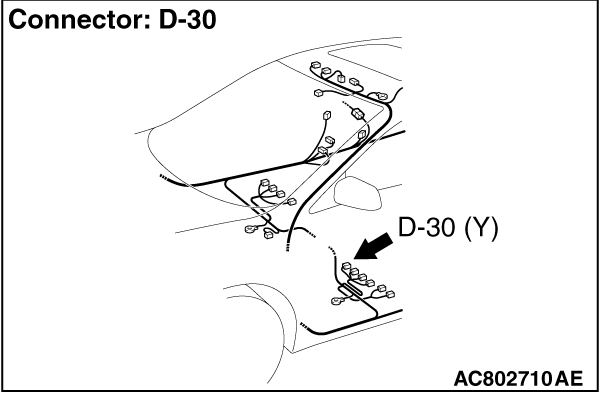 Connector: D-30

D-30 (Y)

AC802710AE