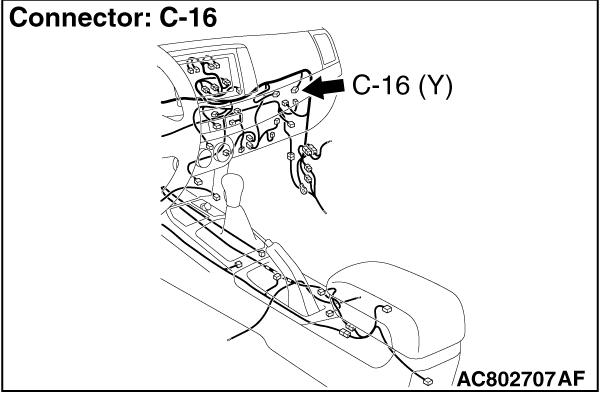 Connector: C-16

C-16 (Y)

AC802707AF