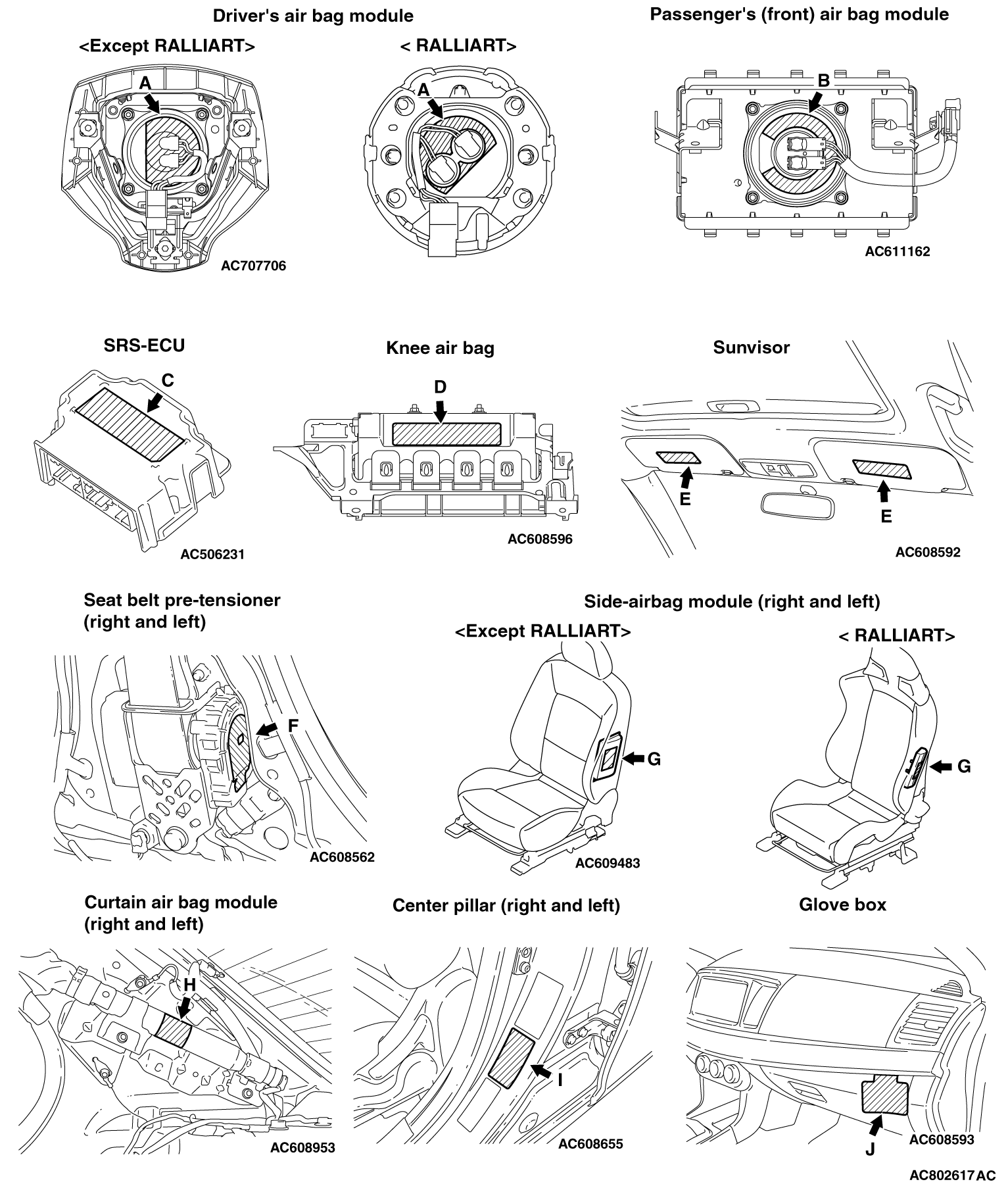 Driver's air bag module

<Except RALLIART>

A

AC707706

< RALLIART>

A

Passenger's (front) air bag module

B

AC611162

SRS-ECU

C

AC506231

Knee air bag

D

AC608596

Sunvisor

E

E

AC608592

Seat belt pre-tensioner (right and left)

F

AC608562

Side-airbag module (right and left)

<Except RALLIART>

G

AC609483

< RALLIART>

G

Curtain air bag module (right and left)

H

AC608953

Center pillar (right and left)

I

AC608655

Glove box

J

AC608593

AC802617 AC