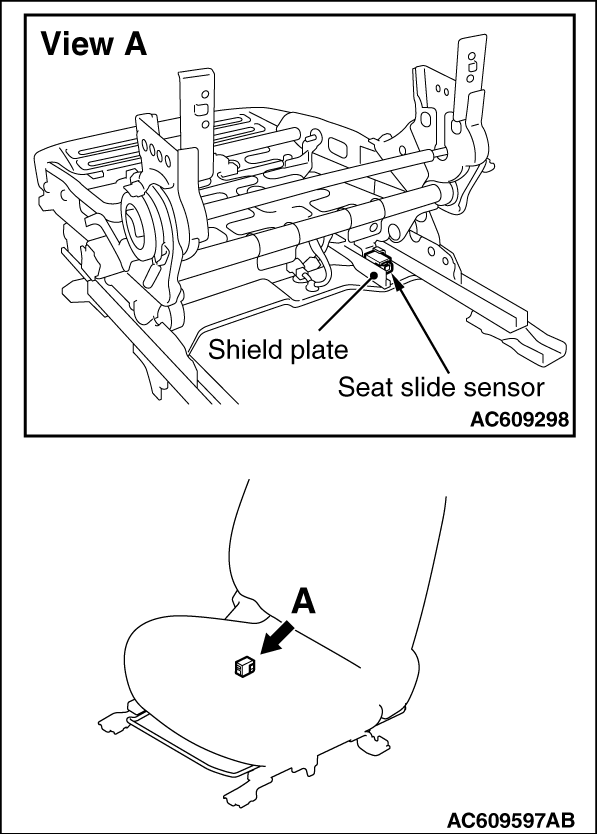 View A

Shield plate

Seat slide sensor

AC609298

A

AC609597AB