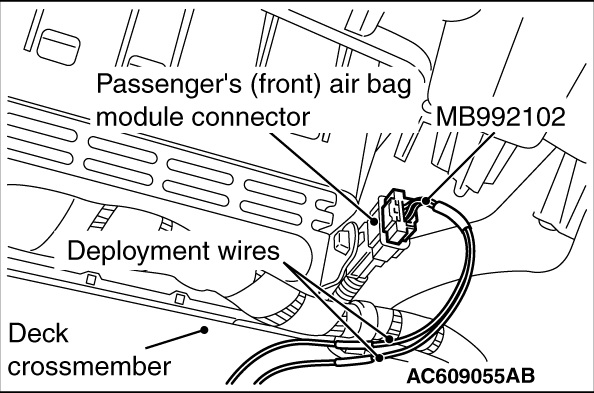 Passenger's (front) air bag module connector

MB992102

Deployment wires

Deck crossmember

AC609055AB