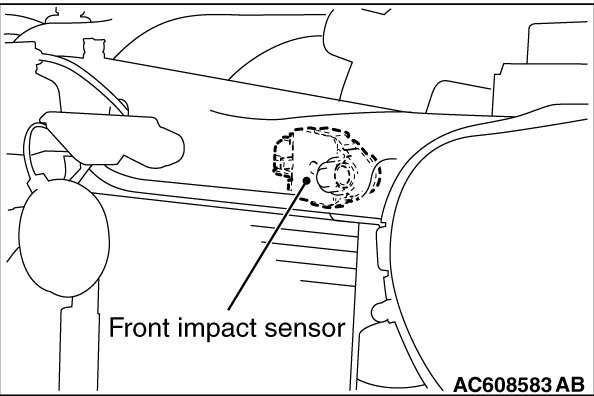 Front impact sensor

AC608583 AB