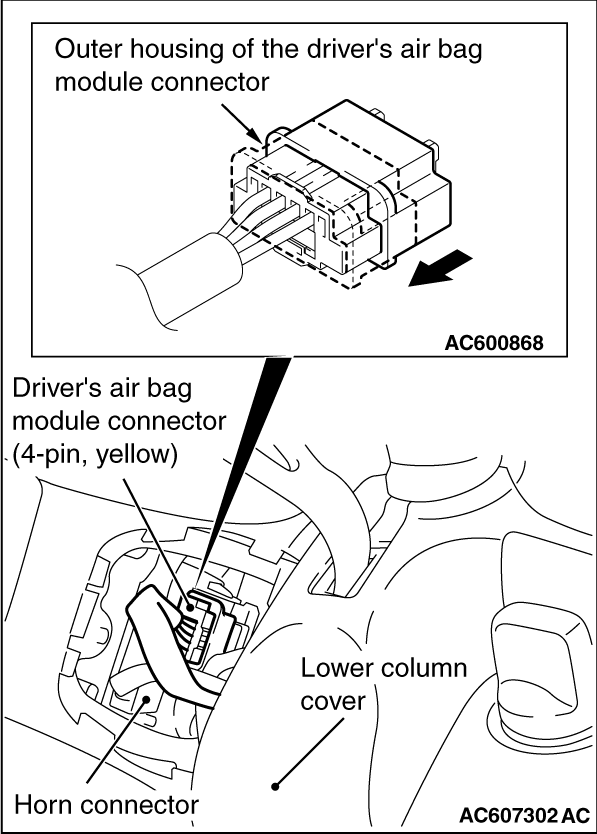 Outer housing of the driver's air bag module connector

AC600868

Driver's air bag module connector (4-pin, yellow)

Lower column cover

Horn connector

AC607302 AC