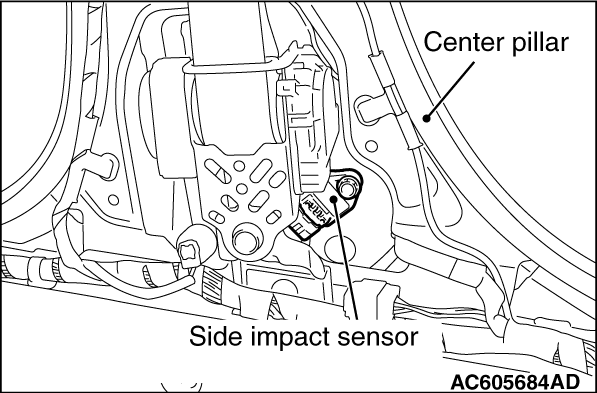 Center pillar

Side impact sensor

AC605684AD