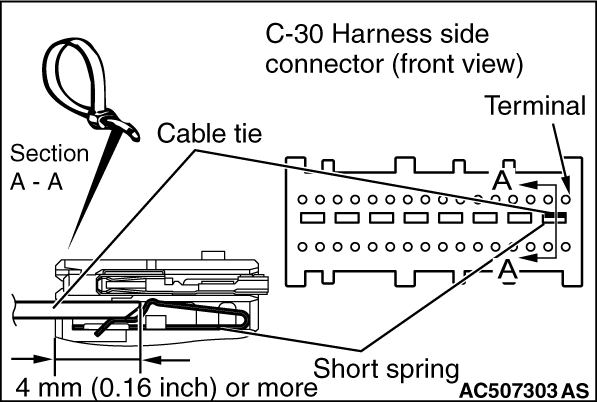 C-30 Harness side connector (front view)

Terminal

Cable tie

Section A - A

A

A

Short spring

4 mm (0.16 inch) or more

AC507303 AS