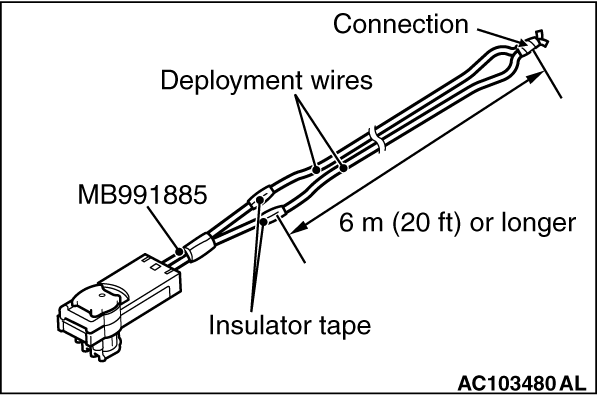 Connection

Deployment wires

MB991885

6 m (20 ft) or longer

Insulator tape

AC103480 AL