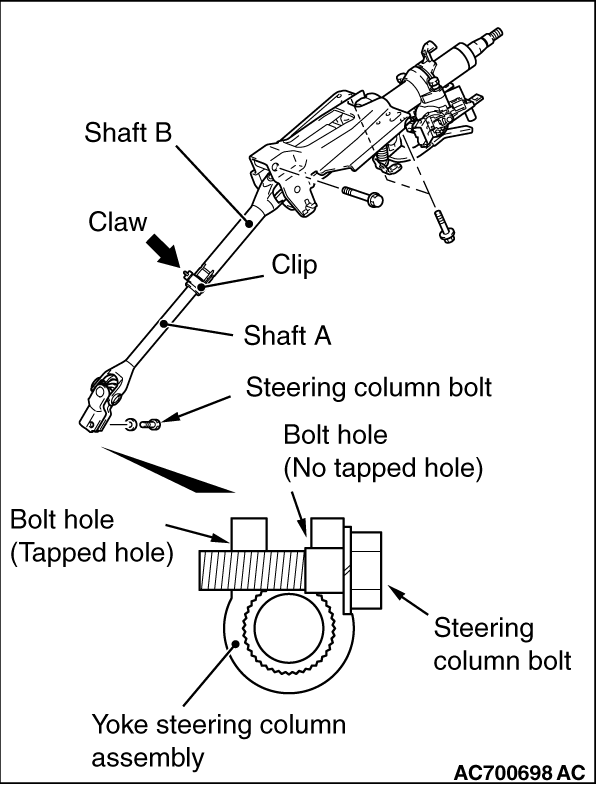 Shaft B

Claw

Clip

Shaft A

Steering column bolt

Bolt hole
(No tapped hole)

Bolt hole
(Tapped hole)

Steering
column bolt

Yoke steering column
assembly

AC700698 AC