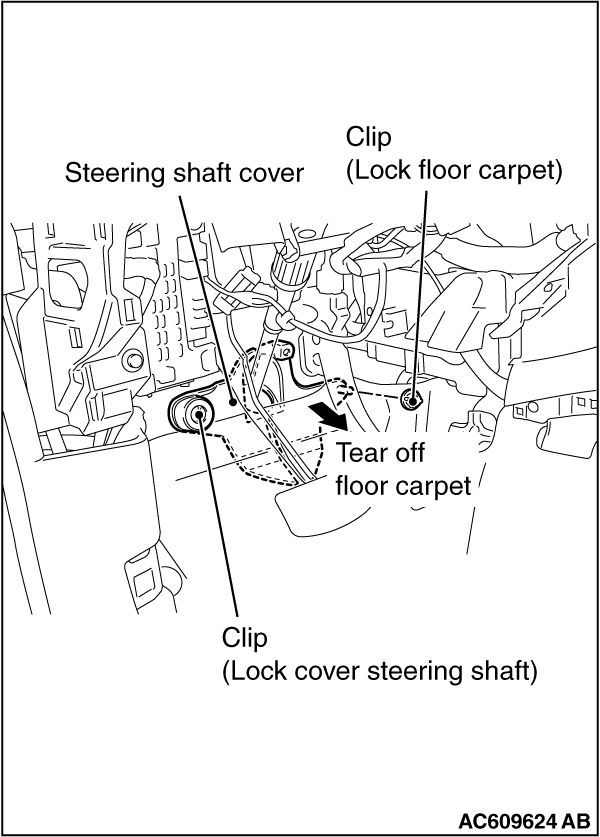 Clip
(Lock floor carpet)

Steering shaft cover

Tear off
floor carpet

Clip
(Lock cover steering shaft)

AC609624 AB