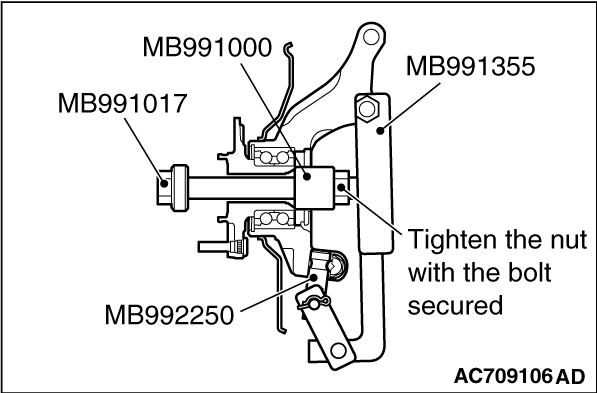 MB991000
MB991355
MB991017
Tighten the nut with the bolt secured
MB992250
AC709106 AD